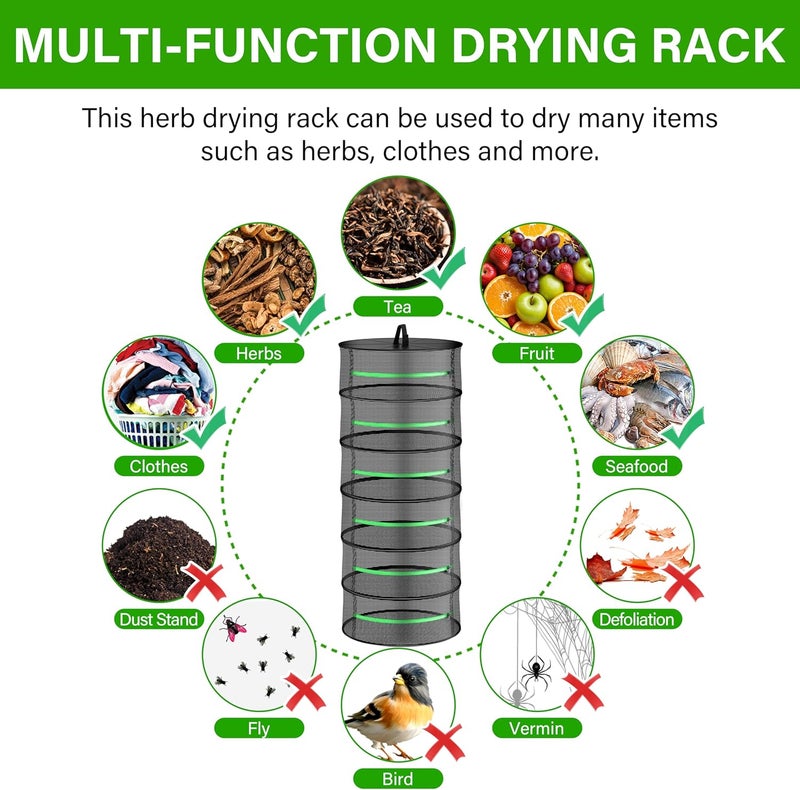 MULTI-FUNCTION DRYING RACK

This herb drying rack can be used to dry many items such as herbs, clothes and more.

Tea

Herbs

Fruit

Clothes

Seafood

Dust Stand

Defoliation

Fly

Vermin

Bird